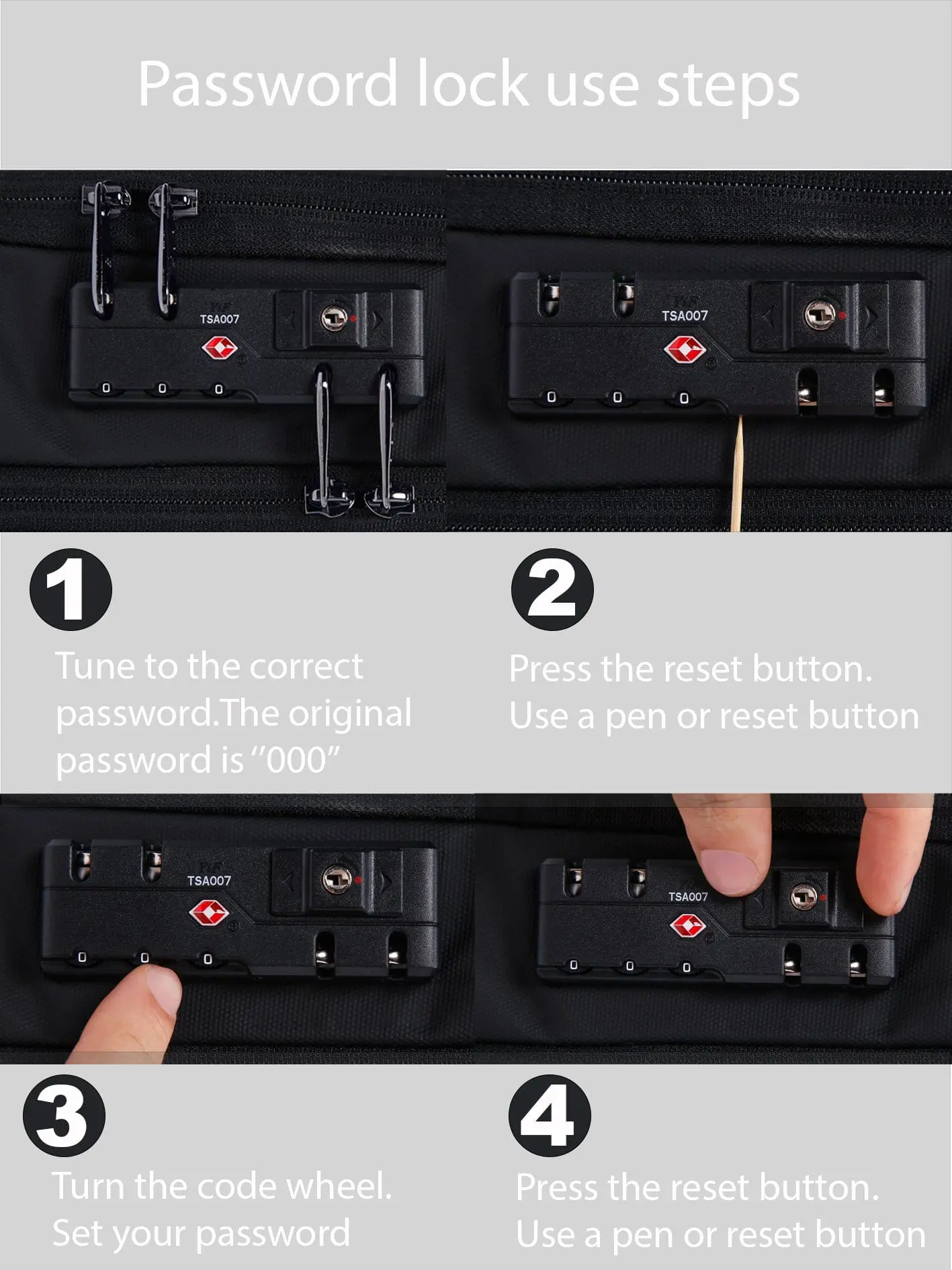 Password lock use steps

TSA007

0 0 0

TSA007

0 0 0

1

Tune to the correct password.The original password is "000"

2

Press the reset button. Use a pen or reset button

TSA007

0 0 0

TSA007

0 0 0

3

Turn the code wheel. Set your password

4

Press the reset button. Use a pen or reset button